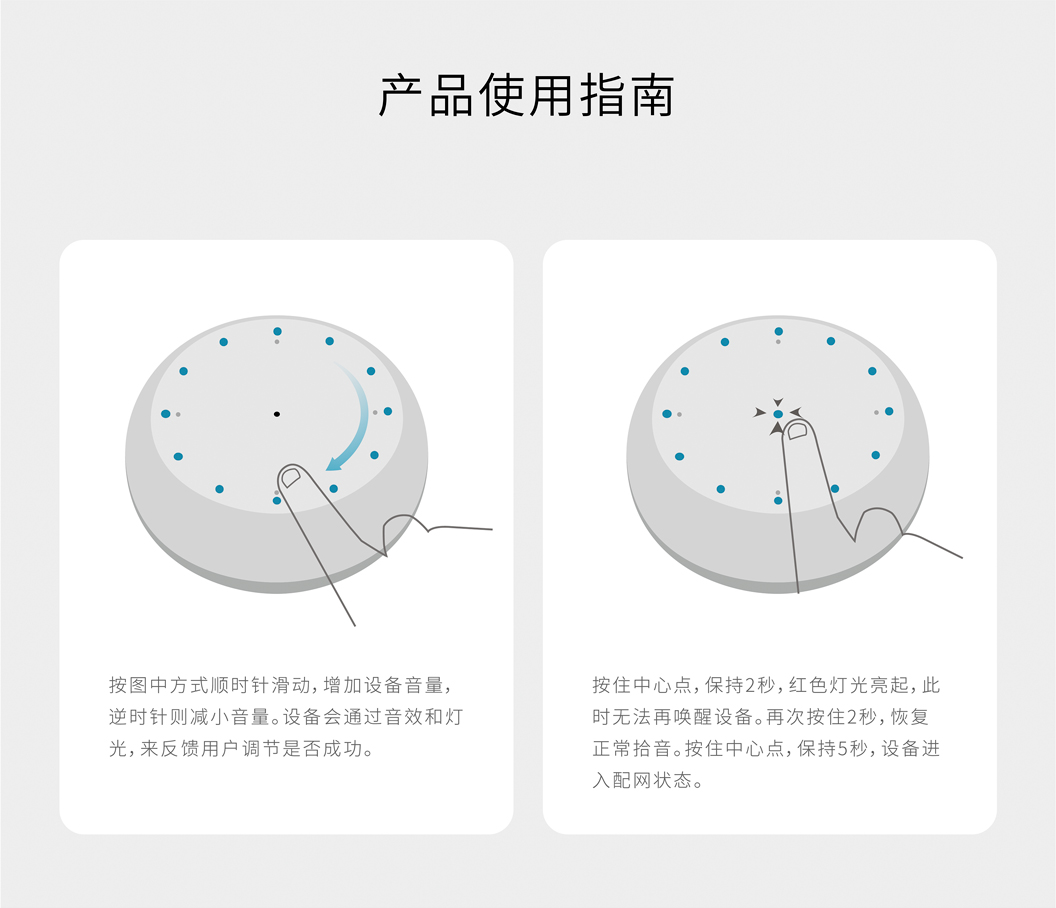 产品使用指南

按图中方式顺时针滑动，增加设备音量，逆时针则减小音量。设备会通过音效和灯光，来反馈用户调节是否成功。

按住中心点，保持2秒，红色灯光亮起，此时无法再唤醒设备。再次按住2秒，恢复正常拾音。按住中心点，保持5秒，设备进入配网状态。