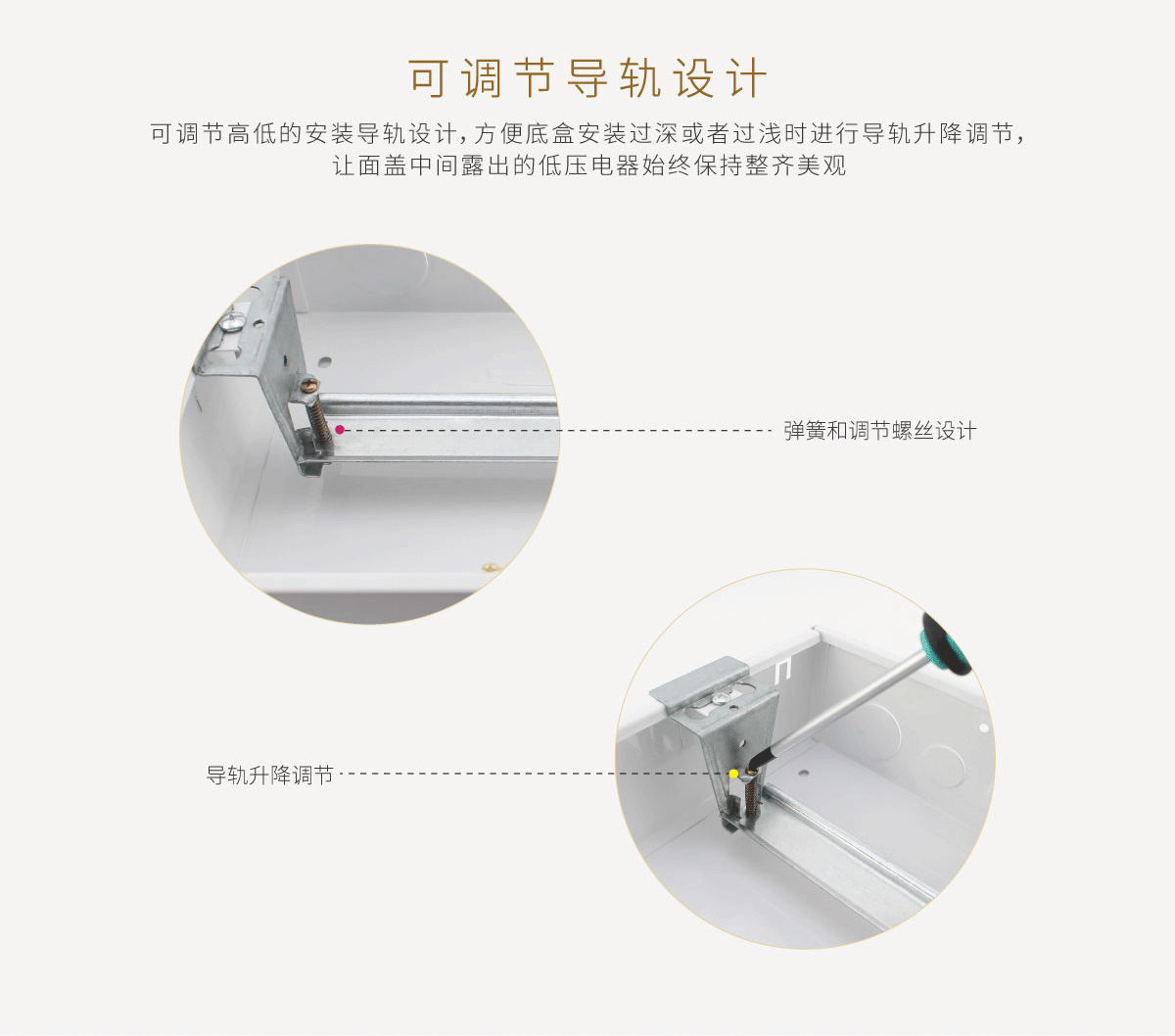 可调节导轨设计

可调节高低的安装导轨设计，方便底盒安装过深或者过浅时进行导轨升降调节，让面盖中间露出的低压电器始终保持整齐美观

弹簧和调节螺丝设计

导轨升降调节